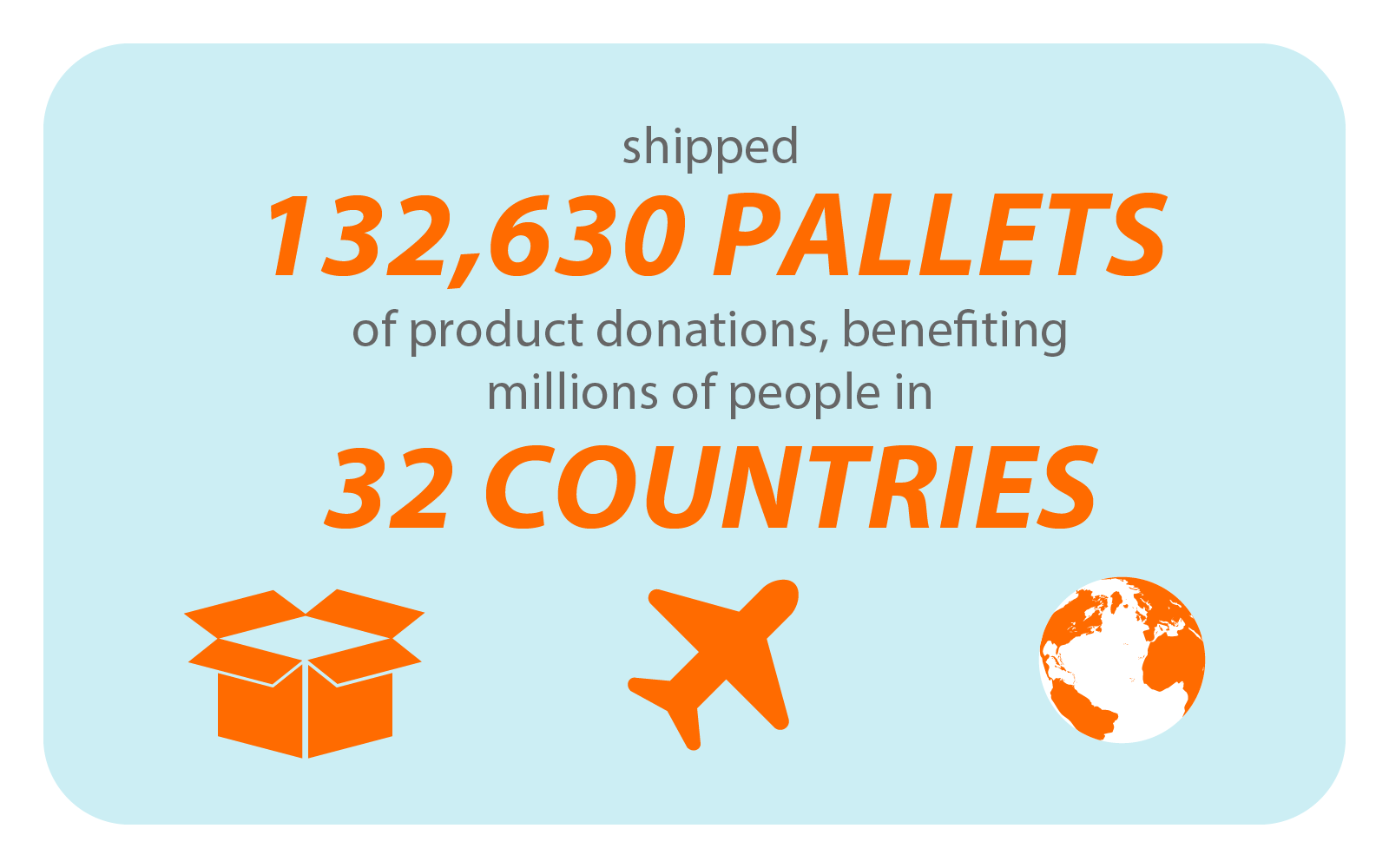 shipped

132,630 PALLETS

of product donations, benefiting millions of people in

32 COUNTRIES